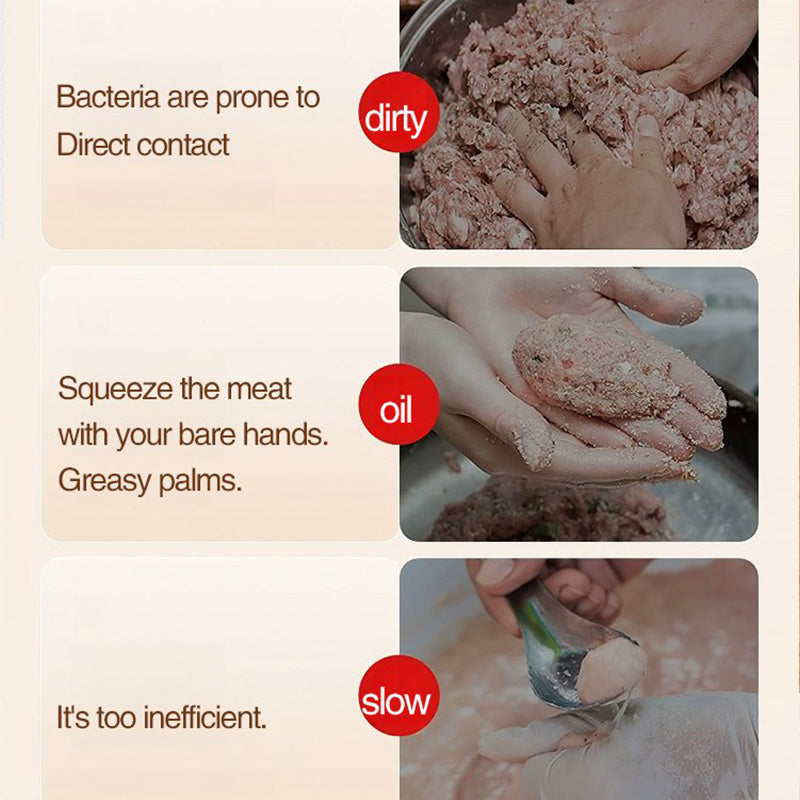 Bacteria are prone to Direct contact

dirty

Squeeze the meat with your bare hands. Greasy palms.

oil

It's too inefficient.

slow